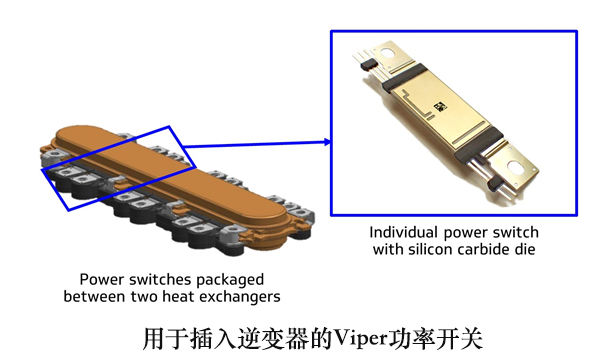 Individual power switch with silicon carbide die

Power switches packaged between two heat exchangers

用于插入逆变器的Viper功率开关