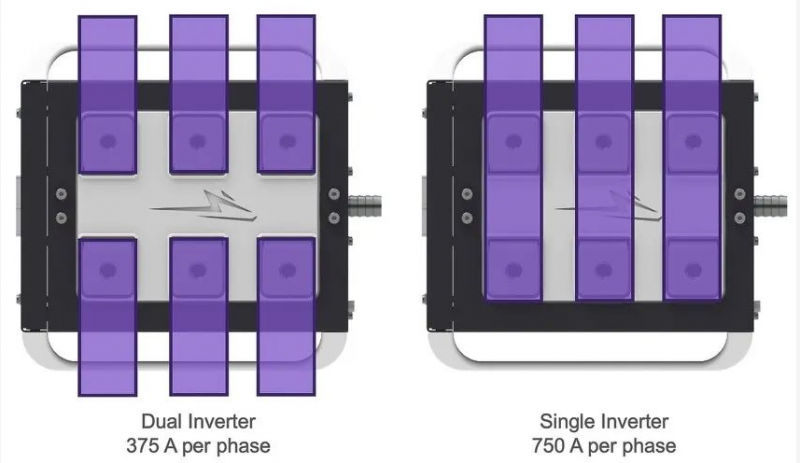 Dual Inverter
375 A per phase

Single Inverter
750 A per phase