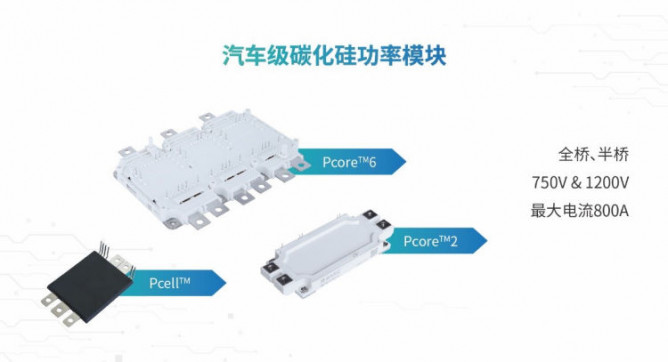 汽车级碳化硅功率模块

Pcore™6

全桥、半桥
750V & 1200V
最大电流800A

Pcore™2

Pcell™