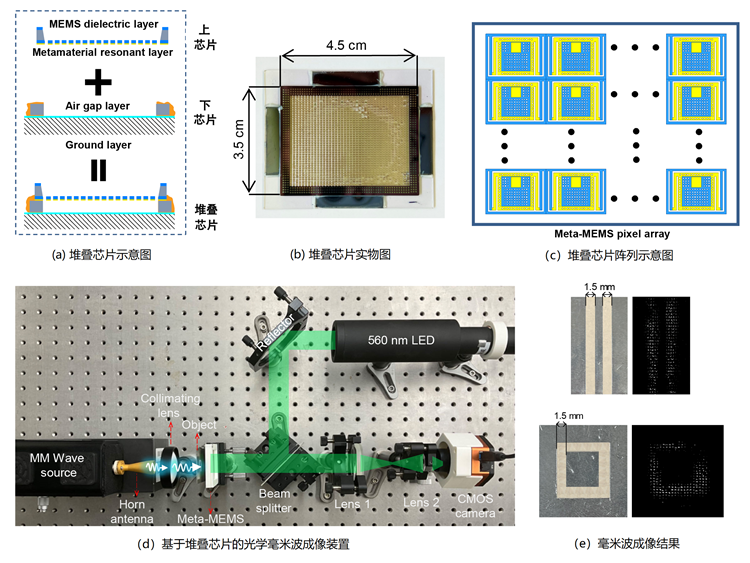 MEMS dielectric layer

Metamaterial resonant layer

上芯片

Air gap layer

下芯片

Ground layer

堆叠芯片

(a) 堆叠芯片示意图

4.5 cm

3.5 cm

(b) 堆叠芯片实物图

Meta-MEMS pixel array

(c) 堆叠芯片阵列示意图

Reflector

560 nm LED

Collimating lens

Object

MM Wave source

Horn antenna

Meta-MEMS

Beam splitter

Lens 1

Lens 2

CMOS camera

(d) 基于堆叠芯片的光学毫米波成像装置

1.5 mm

1.5 mm

(e) 毫米波成像结果